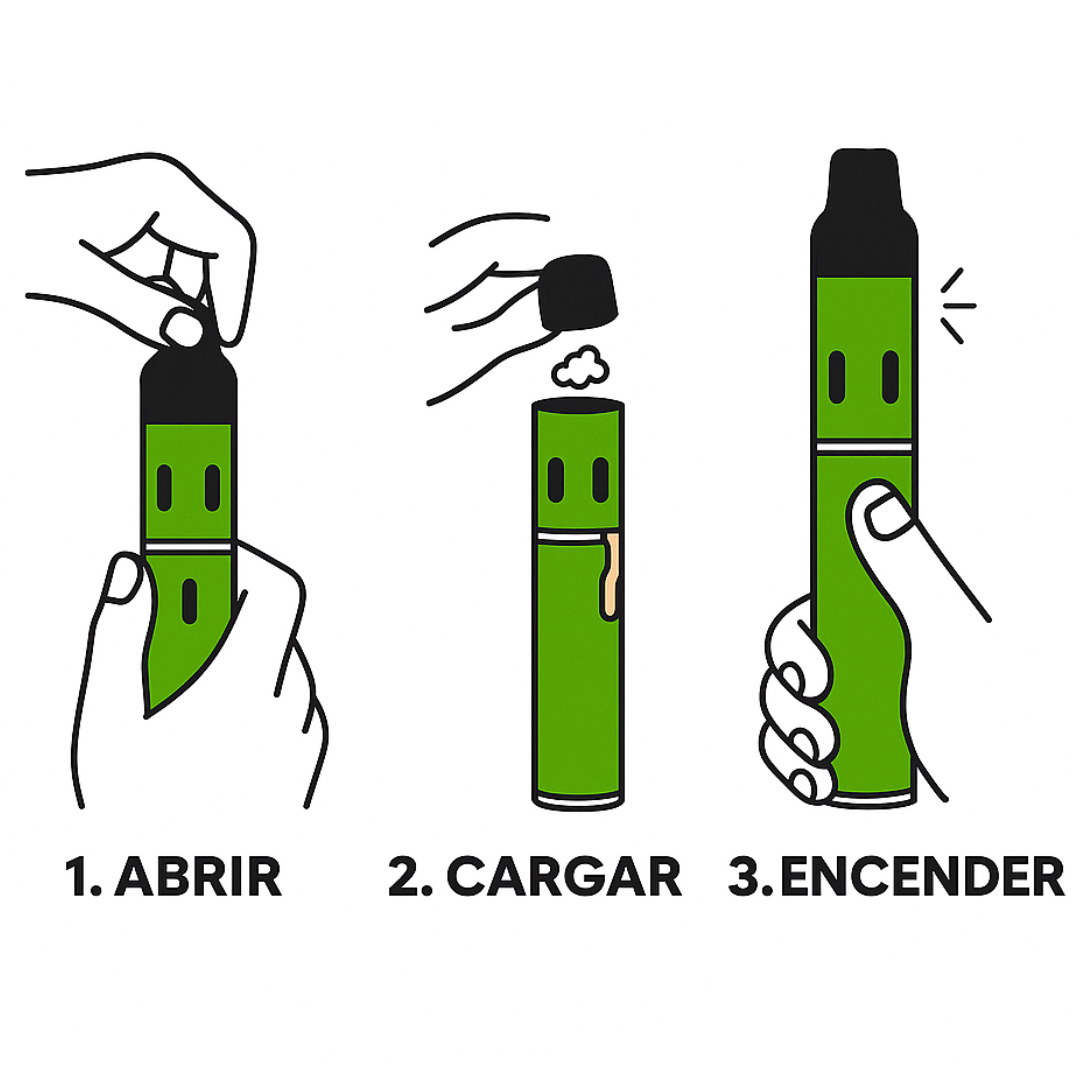 1. ABRIR

2. CARGAR

3. ENCENDER